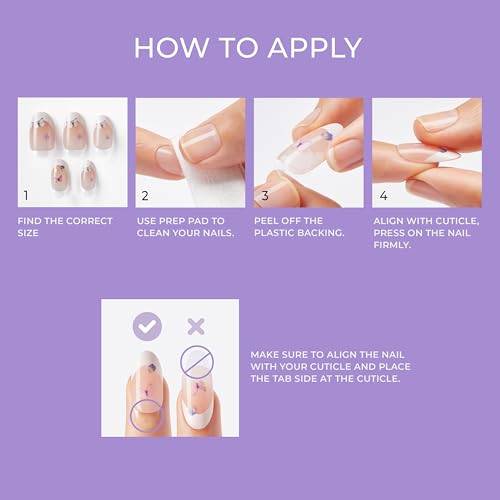 HOW TO APPLY

1
FIND THE CORRECT SIZE

2
USE PREP PAD TO CLEAN YOUR NAILS.

3
PEEL OFF THE PLASTIC BACKING.

4
ALIGN WITH CUTICLE, PRESS ON THE NAIL FIRMLY.

MAKE SURE TO ALIGN THE NAIL WITH YOUR CUTICLE AND PLACE THE TAB SIDE AT THE CUTICLE.