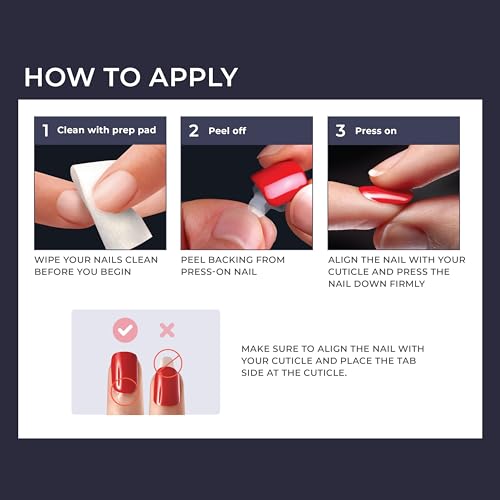 HOW TO APPLY

1 Clean with prep pad

WIPE YOUR NAILS CLEAN BEFORE YOU BEGIN

2 Peel off

PEEL BACKING FROM PRESS-ON NAIL

3 Press on

ALIGN THE NAIL WITH YOUR CUTICLE AND PRESS THE NAIL DOWN FIRMLY

MAKE SURE TO ALIGN THE NAIL WITH YOUR CUTICLE AND PLACE THE TAB SIDE AT THE CUTICLE.